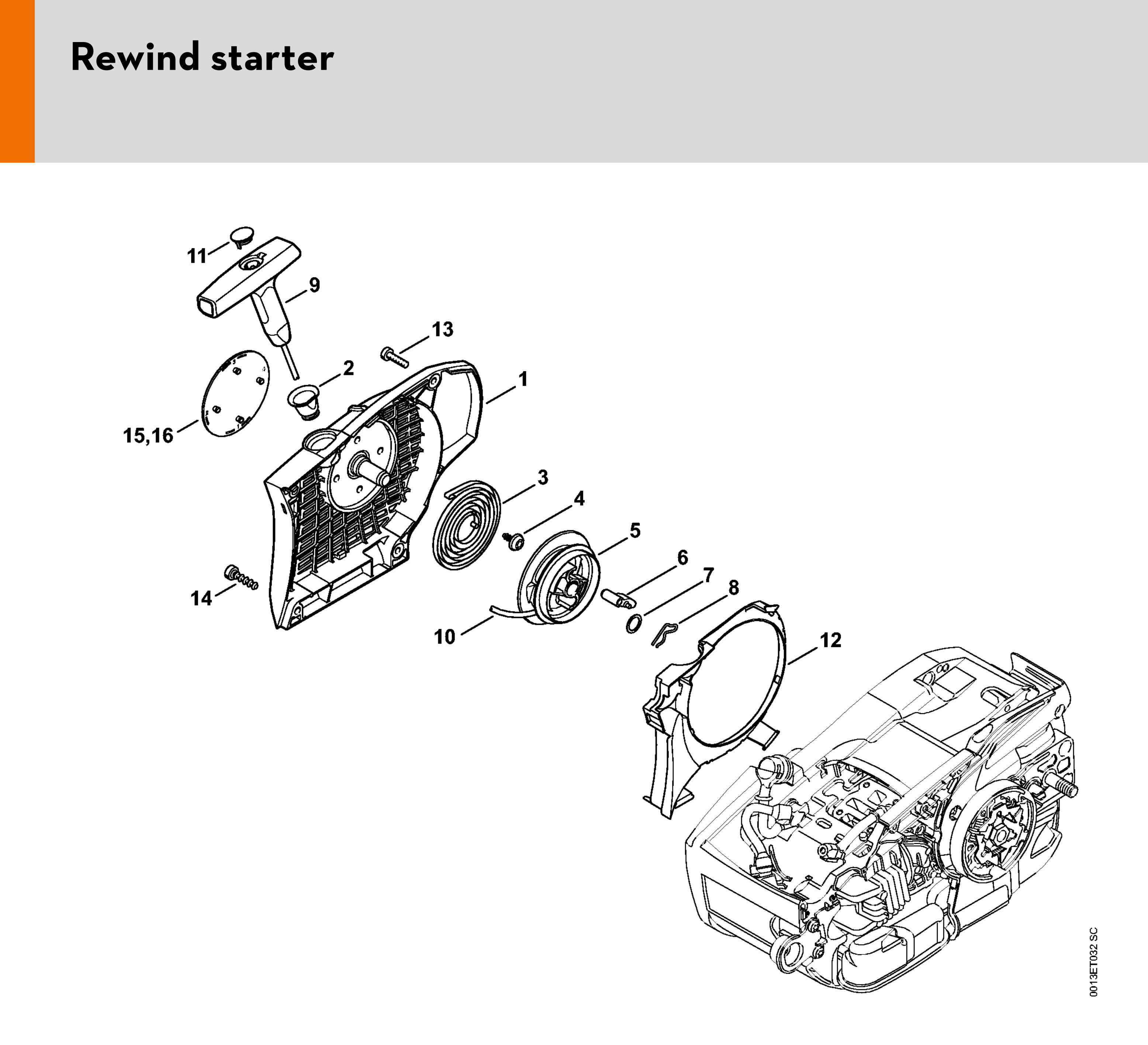 Rewind starter

11
9
13
2
1
15,16
3
4
5
6
7
8
14
10
12

0013ET032 SC